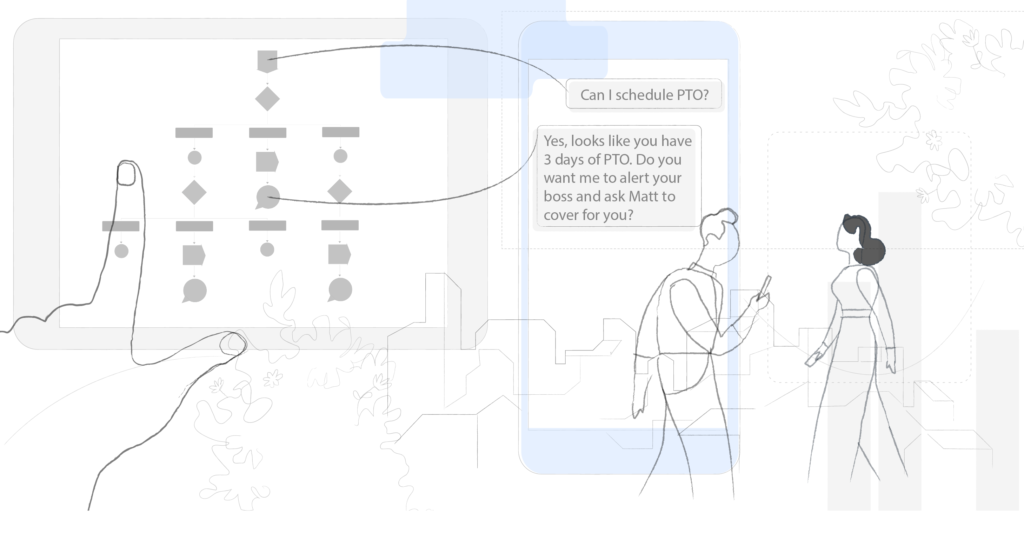 Can I schedule PTO?

Yes, looks like you have 3 days of PTO. Do you want me to alert your boss and ask Matt to cover for you?